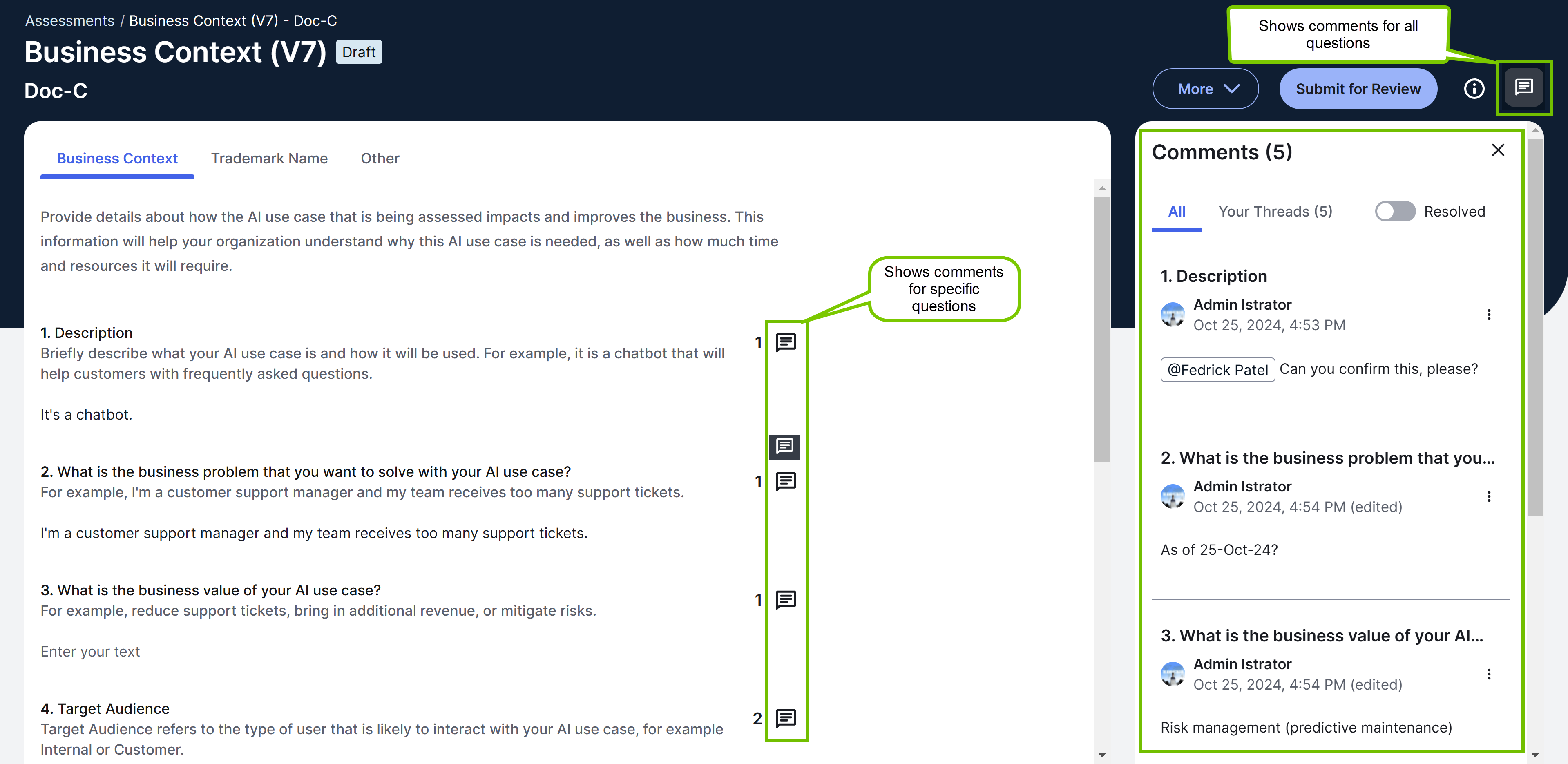 Assessments / Business Context (V7) - Doc-C

Business Context (V7) Draft

Doc-C

Shows comments for all questions

More

Submit for Review

Business Context

Trademark Name

Other

Provide details about how the AI use case that is being assessed impacts and improves the business. This information will help your organization understand why this AI use case is needed, as well as how much time and resources it will require.

Shows comments for specific questions

1. Description
Briefly describe what your AI use case is and how it will be used. For example, it is a chatbot that will help customers with frequently asked questions.

It's a chatbot.

1

2. What is the business problem that you want to solve with your AI use case?
For example, I'm a customer support manager and my team receives too many support tickets.

I'm a customer support manager and my team receives too many support tickets.

1

3. What is the business value of your AI use case?
For example, reduce support tickets, bring in additional revenue, or mitigate risks.

Enter your text

1

4. Target Audience
Target Audience refers to the type of user that is likely to interact with your AI use case, for example Internal or Customer.

2

Comments (5)

All

Your Threads (5)

Resolved

1. Description

Admin Istrator
Oct 25, 2024, 4:53 PM

@Fedrick Patel Can you confirm this, please?

2. What is the business problem that you...

Admin Istrator
Oct 25, 2024, 4:54 PM (edited)

As of 25-Oct-24?

3. What is the business value of your AI...

Admin Istrator
Oct 25, 2024, 4:54 PM (edited)

Risk management (predictive maintenance)