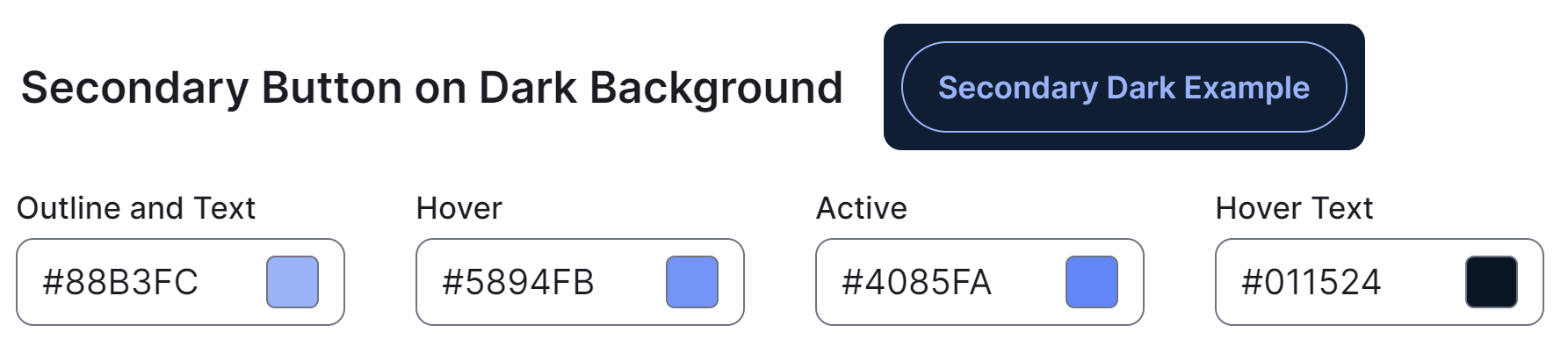 Secondary Button on Dark Background

Secondary Dark Example

Outline and Text
#88B3FC

Hover
#5894FB

Active
#4085FA

Hover Text
#011524